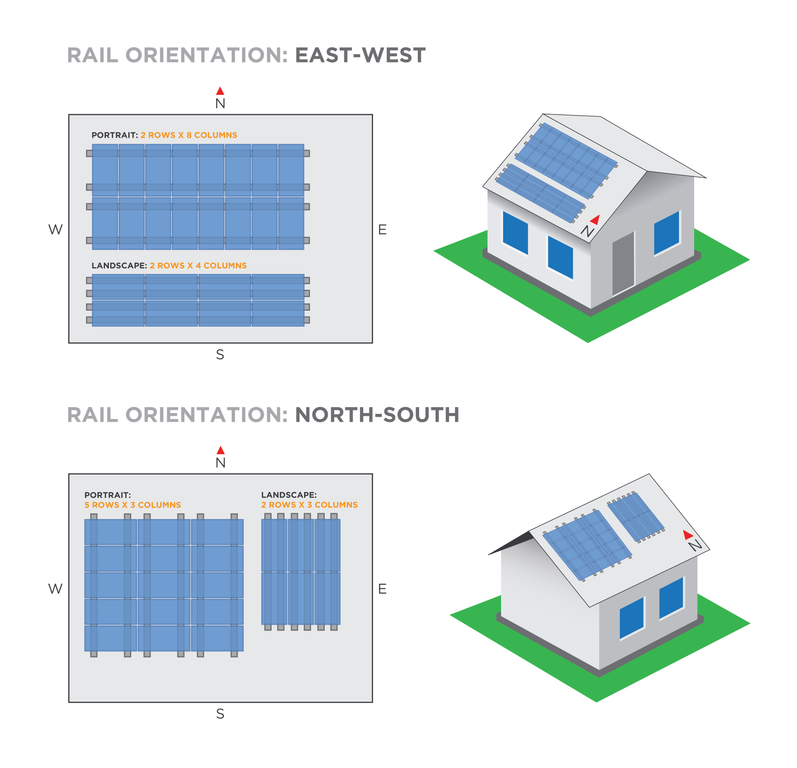 RAIL ORIENTATION: EAST-WEST

N

PORTRAIT: 2 ROWS X 8 COLUMNS

W

E

LANDSCAPE: 2 ROWS X 4 COLUMNS

S

N

RAIL ORIENTATION: NORTH-SOUTH

N

PORTRAIT:
5 ROWS X 3 COLUMNS

LANDSCAPE:
2 ROWS X 3 COLUMNS

W

E

S

N